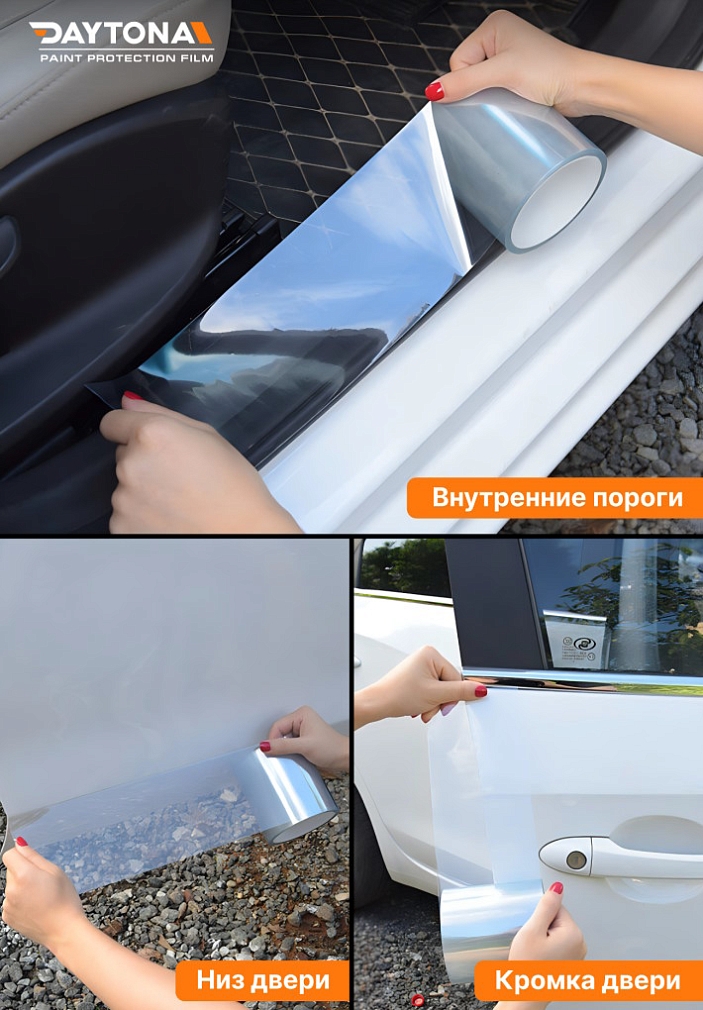 DAYTONA
PAINT PROTECTION FILM

Внутренние пороги

Низ двери

Кромка двери